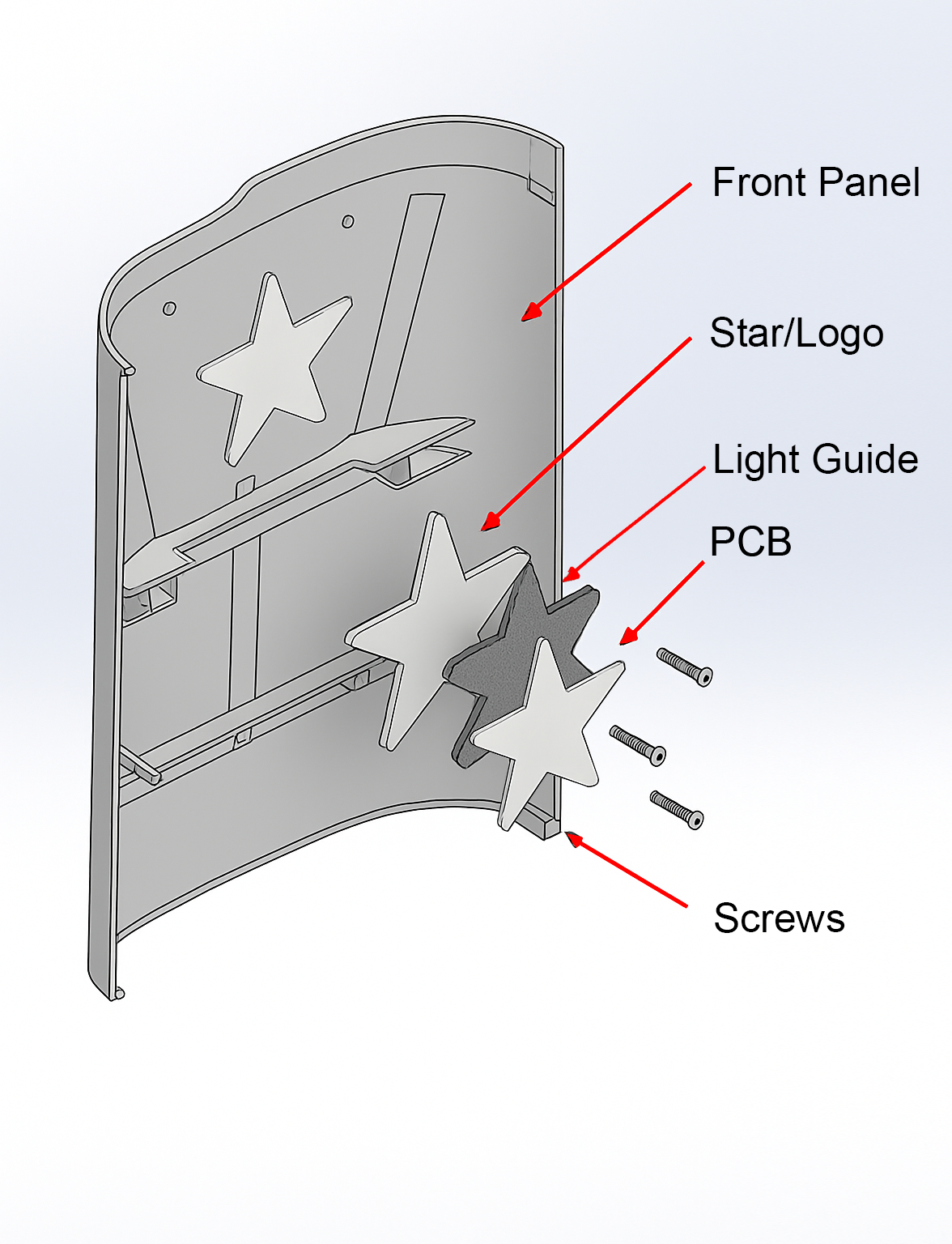 Front Panel

Star/Logo

Light Guide

PCB

Screws